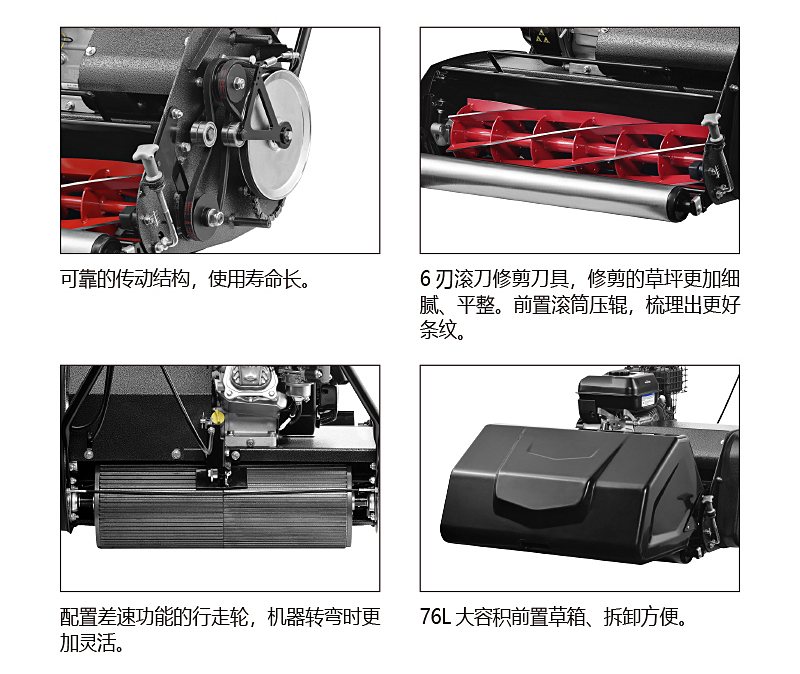 可靠的传动结构，使用寿命长。

6 刃滚刀修剪刀具，修剪的草坪更加细腻、平整。前置滚筒压辊，梳理出更好条纹。

配置差速功能的行走轮，机器转弯时更加灵活。

76L 大容积前置草箱、拆卸方便。